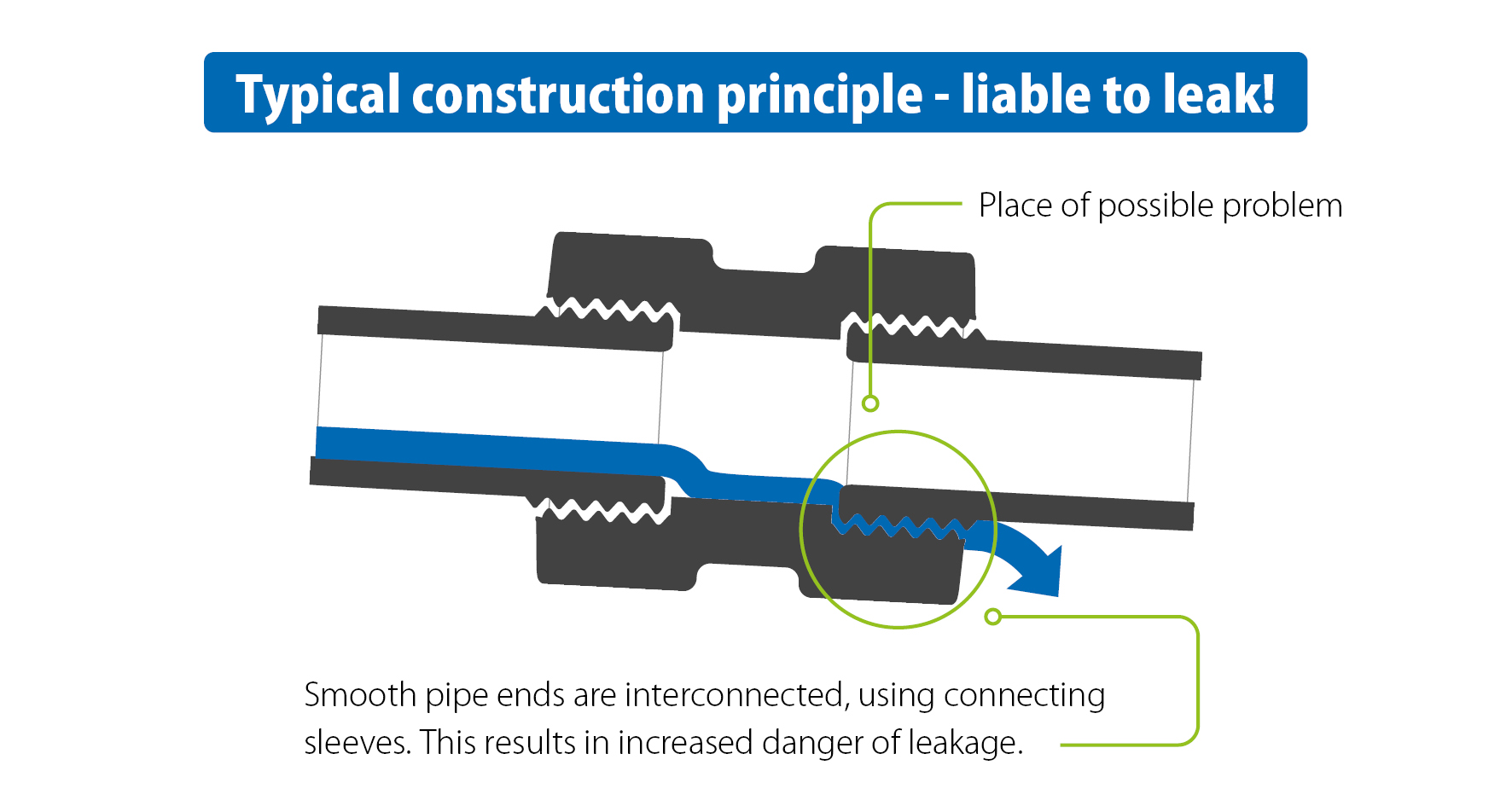 Typical construction principle - liable to leak!

Place of possible problem

Smooth pipe ends are interconnected, using connecting sleeves. This results in increased danger of leakage.